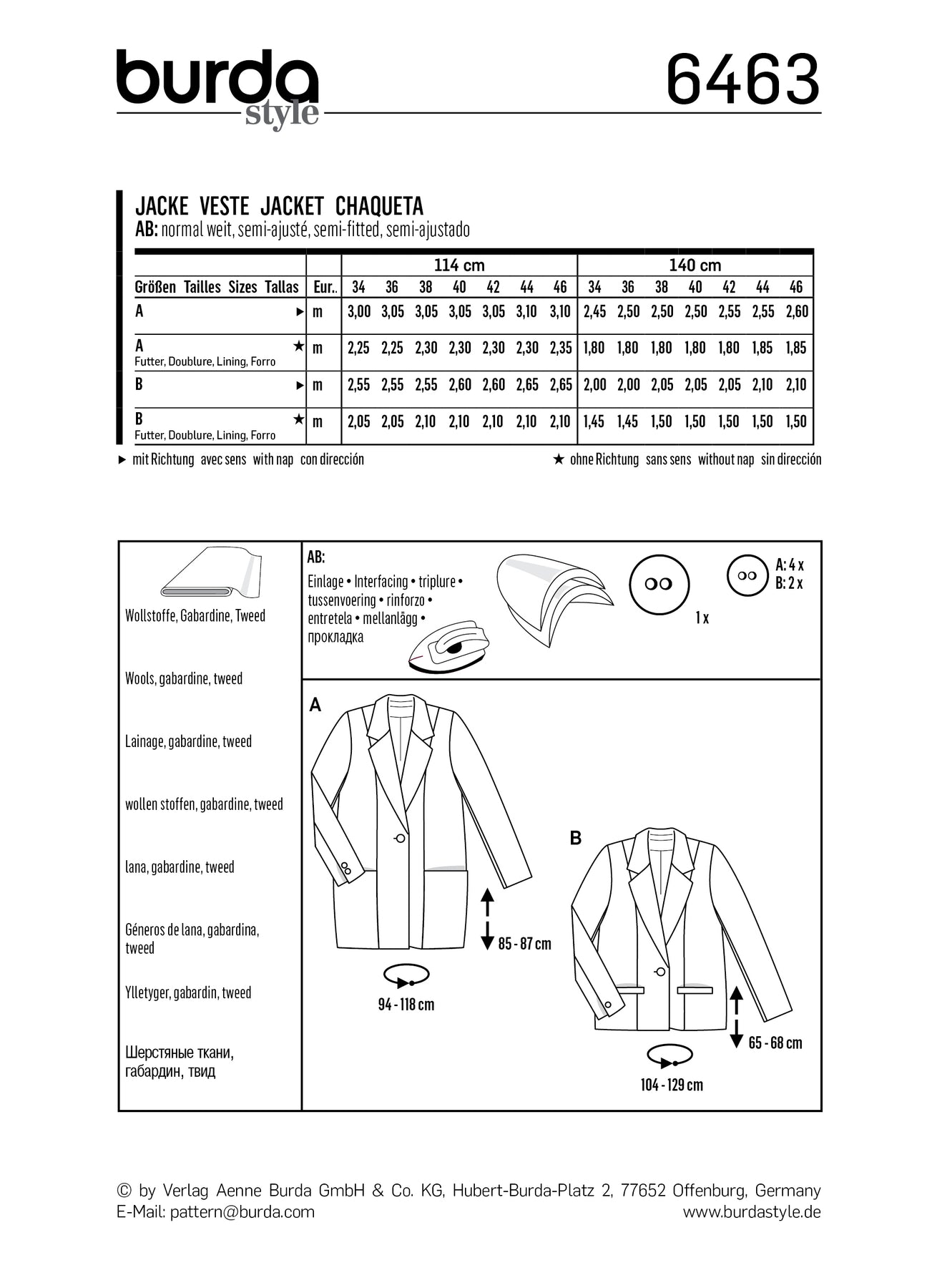 burda style

6463

JACKE VESTE JACKET CHAQUETA
AB: normal weit, semi-ajusté, semi-fitted, semi-ajustado

| | | 114 cm | | | | | | | 140 cm | | | | | | |
|---|---|---|---|---|---|---|---|---|---|---|---|---|---|---|---|
| Größen Tailles Sizes Tallas | Eur.. | 34 | 36 | 38 | 40 | 42 | 44 | 46 | 34 | 36 | 38 | 40 | 42 | 44 | 46 |
| A ► | m | 3,00 | 3,05 | 3,05 | 3,05 | 3,05 | 3,10 | 3,10 | 2,45 | 2,50 | 2,50 | 2,50 | 2,55 | 2,55 | 2,60 |
| A ★ Futter, Doublure, Lining, Forro | m | 2,25 | 2,25 | 2,30 | 2,30 | 2,30 | 2,30 | 2,35 | 1,80 | 1,80 | 1,80 | 1,80 | 1,80 | 1,85 | 1,85 |
| B ► | m | 2,55 | 2,55 | 2,55 | 2,60 | 2,60 | 2,65 | 2,65 | 2,00 | 2,00 | 2,05 | 2,05 | 2,05 | 2,10 | 2,10 |
| B ★ Futter, Doublure, Lining, Forro | m | 2,05 | 2,05 | 2,10 | 2,10 | 2,10 | 2,10 | 2,10 | 1,45 | 1,45 | 1,50 | 1,50 | 1,50 | 1,50 | 1,50 |

► mit Richtung avec sens with nap con dirección
★ ohne Richtung sans sens without nap sin dirección

Wollstoffe, Gabardine, Tweed

Wools, gabardine, tweed

Lainage, gabardine, tweed

wollen stoffen, gabardine, tweed

lana, gabardine, tweed

Géneros de lana, gabardina, tweed

Ylletyger, gabardin, tweed

Шерстяные ткани, габардин, твид

AB:
Einlage • Interfacing • triplure • tussenvoering • rinforzo • entretela • mellanlägg • прокладка

1 x

A: 4 x
B: 2 x

A

85 - 87 cm

94 - 118 cm

B

65 - 68 cm

104 - 129 cm

© by Verlag Aenne Burda GmbH & Co. KG, Hubert-Burda-Platz 2, 77652 Offenburg, Germany
E-Mail: pattern@burda.com
www.burdastyle.de