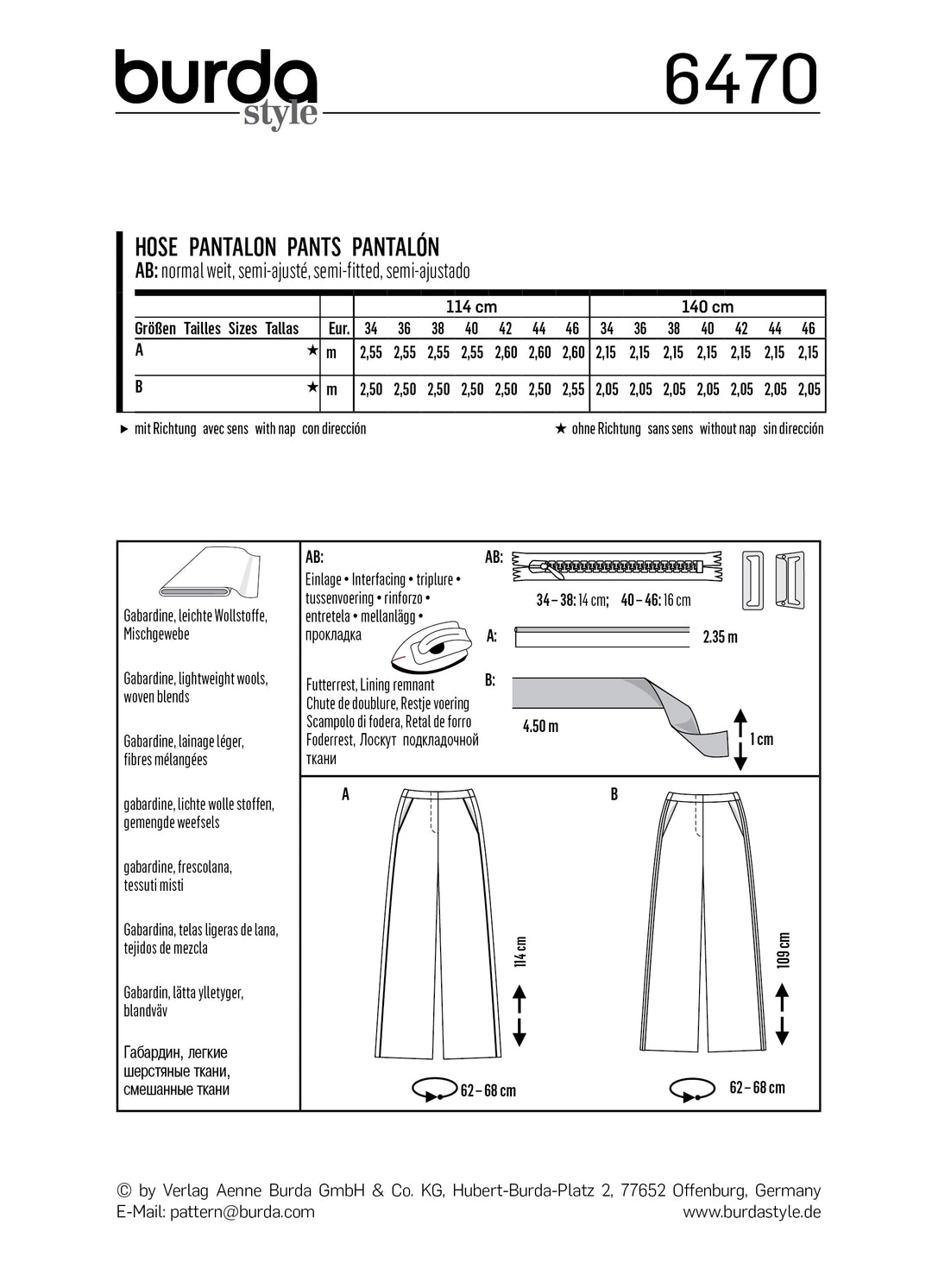 burda style

6470

HOSE PANTALON PANTS PANTALÓN
AB: normal weit, semi-ajusté, semi-fitted, semi-ajustado

| | | 114 cm | | | | | | | 140 cm | | | | | | |
|---|---|---|---|---|---|---|---|---|---|---|---|---|---|---|---|
| Größen Tailles Sizes Tallas | Eur. | 34 | 36 | 38 | 40 | 42 | 44 | 46 | 34 | 36 | 38 | 40 | 42 | 44 | 46 |
| A ★ | m | 2,55 | 2,55 | 2,55 | 2,55 | 2,60 | 2,60 | 2,60 | 2,15 | 2,15 | 2,15 | 2,15 | 2,15 | 2,15 | 2,15 |
| B ★ | m | 2,50 | 2,50 | 2,50 | 2,50 | 2,50 | 2,50 | 2,55 | 2,05 | 2,05 | 2,05 | 2,05 | 2,05 | 2,05 | 2,05 |

► mit Richtung avec sens with nap con dirección

★ ohne Richtung sans sens without nap sin dirección

Gabardine, leichte Wollstoffe, Mischgewebe

Gabardine, lightweight wools, woven blends

Gabardine, lainage léger, fibres mélangées

gabardine, lichte wolle stoffen, gemengde weefsels

gabardine, frescolana, tessuti misti

Gabardina, telas ligeras de lana, tejidos de mezcla

Gabardin, lätta ylletyger, blandväv

Габардин, легкие шерстяные ткани, смешанные ткани

AB:
Einlage • Interfacing • triplure • tussenvoering • rinforzo • entretela • mellanlägg • прокладка

Futterrest, Lining remnant Chute de doublure, Restje voering Scampolo di fodera, Retal de forro Foderrest, Лоскут подкладочной ткани

AB:
34 – 38: 14 cm; 40 – 46: 16 cm

A:
2.35 m

B:
4.50 m
1 cm

A
114 cm
62 – 68 cm

B
109 cm
62 – 68 cm

© by Verlag Aenne Burda GmbH & Co. KG, Hubert-Burda-Platz 2, 77652 Offenburg, Germany
E-Mail: pattern@burda.com
www.burdastyle.de