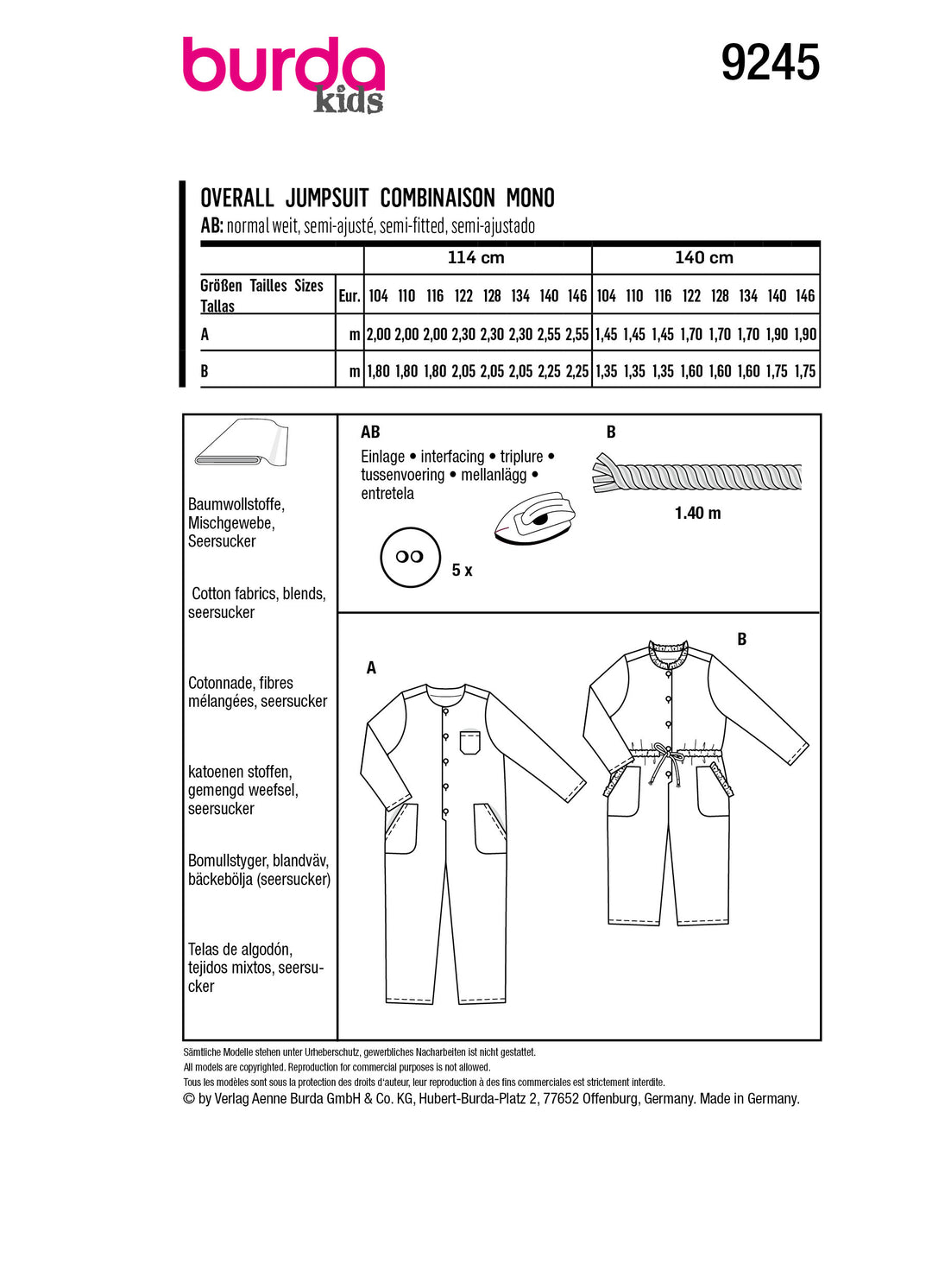 burda kids

9245

OVERALL JUMPSUIT COMBINAISON MONO

AB: normal weit, semi-ajusté, semi-fitted, semi-ajustado

| | | 114 cm | | | | | | | | 140 cm | | | | | | | |
|---|---|---|---|---|---|---|---|---|---|---|---|---|---|---|---|---|---|
| Größen Tailles Sizes Tallas | Eur. | 104 | 110 | 116 | 122 | 128 | 134 | 140 | 146 | 104 | 110 | 116 | 122 | 128 | 134 | 140 | 146 |
| A | m | 2,00 | 2,00 | 2,00 | 2,30 | 2,30 | 2,30 | 2,55 | 2,55 | 1,45 | 1,45 | 1,45 | 1,70 | 1,70 | 1,70 | 1,90 | 1,90 |
| B | m | 1,80 | 1,80 | 1,80 | 2,05 | 2,05 | 2,05 | 2,25 | 2,25 | 1,35 | 1,35 | 1,35 | 1,60 | 1,60 | 1,60 | 1,75 | 1,75 |

Baumwollstoffe, Mischgewebe, Seersucker

Cotton fabrics, blends, seersucker

Cotonnade, fibres mélangées, seersucker

katoenen stoffen, gemengd weefsel, seersucker

Bomullstyger, blandväv, bäckebölja (seersucker)

Telas de algodón, tejidos mixtos, seersucker

AB

Einlage • interfacing • triplure • tussenvoering • mellanlägg • entretela

5 x

B

1.40 m

A

B

Sämtliche Modelle stehen unter Urheberschutz, gewerbliches Nacharbeiten ist nicht gestattet.
All models are copyrighted. Reproduction for commercial purposes is not allowed.
Tous les modèles sont sous la protection des droits d'auteur, leur reproduction à des fins commerciales est strictement interdite.
© by Verlag Aenne Burda GmbH & Co. KG, Hubert-Burda-Platz 2, 77652 Offenburg, Germany. Made in Germany.