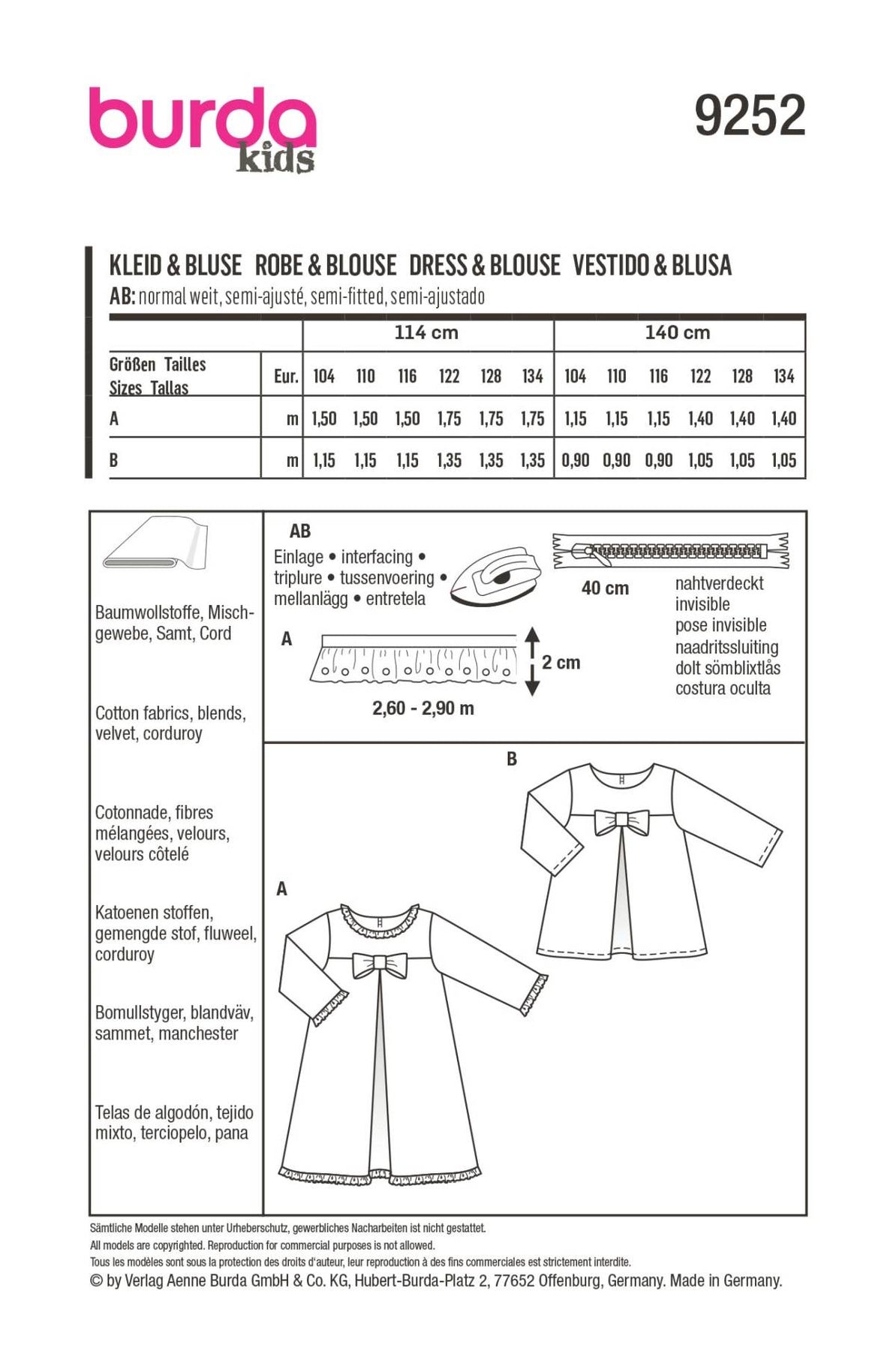 burda kids

9252

KLEID & BLUSE ROBE & BLOUSE DRESS & BLOUSE VESTIDO & BLUSA
AB: normal weit, semi-ajusté, semi-fitted, semi-ajustado

| | | 114 cm | | | | | | 140 cm | | | | | |
|---|---|---|---|---|---|---|---|---|---|---|---|---|---|
| Größen Tailles Sizes Tallas | Eur. | 104 | 110 | 116 | 122 | 128 | 134 | 104 | 110 | 116 | 122 | 128 | 134 |
| A | m | 1,50 | 1,50 | 1,50 | 1,75 | 1,75 | 1,75 | 1,15 | 1,15 | 1,15 | 1,40 | 1,40 | 1,40 |
| B | m | 1,15 | 1,15 | 1,15 | 1,35 | 1,35 | 1,35 | 0,90 | 0,90 | 0,90 | 1,05 | 1,05 | 1,05 |

Baumwollstoffe, Mischgewebe, Samt, Cord

Cotton fabrics, blends, velvet, corduroy

Cotonnade, fibres mélangées, velours, velours côtelé

Katoenen stoffen, gemengde stof, fluweel, corduroy

Bomullstyger, blandväv, sammet, manchester

Telas de algodón, tejido mixto, terciopelo, pana

AB
Einlage • interfacing • triplure • tussenvoering • mellanlägg • entretela

40 cm
nahtverdeckt
invisible
pose invisible
naadritssluiting
dolt sömblixtlås
costura oculta

A
2 cm
2,60 - 2,90 m

B

A

Sämtliche Modelle stehen unter Urheberschutz, gewerbliches Nacharbeiten ist nicht gestattet.
All models are copyrighted. Reproduction for commercial purposes is not allowed.
Tous les modèles sont sous la protection des droits d'auteur, leur reproduction à des fins commerciales est strictement interdite.
© by Verlag Aenne Burda GmbH & Co. KG, Hubert-Burda-Platz 2, 77652 Offenburg, Germany. Made in Germany.