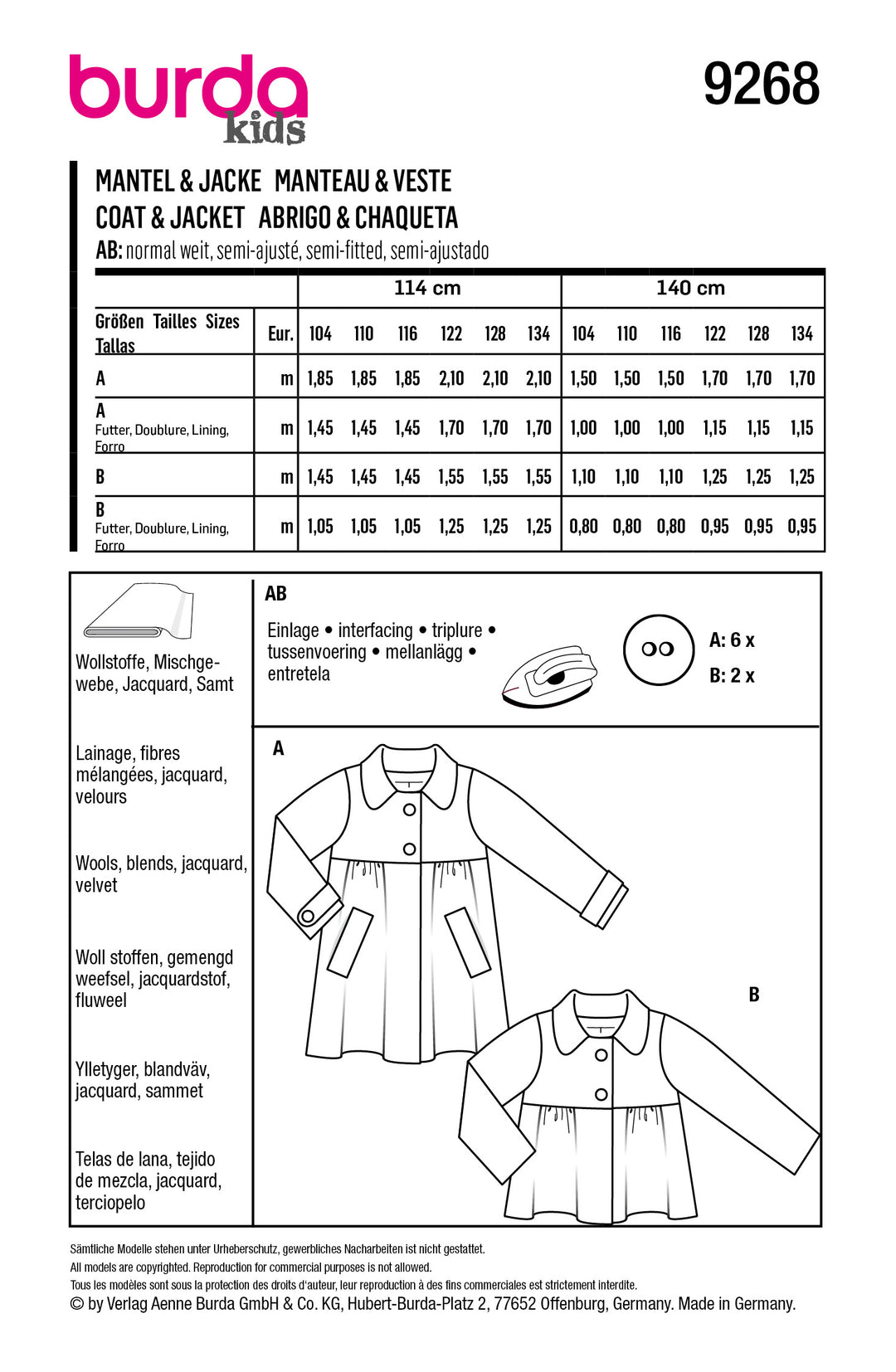 burda kids

9268

MANTEL & JACKE MANTEAU & VESTE
COAT & JACKET ABRIGO & CHAQUETA
AB: normal weit, semi-ajusté, semi-fitted, semi-ajustado

| | | 114 cm | | | | | | 140 cm | | | | | |
|---|---|---|---|---|---|---|---|---|---|---|---|---|---|
| Größen Tailles Sizes Tallas | Eur. | 104 | 110 | 116 | 122 | 128 | 134 | 104 | 110 | 116 | 122 | 128 | 134 |
| A | m | 1,85 | 1,85 | 1,85 | 2,10 | 2,10 | 2,10 | 1,50 | 1,50 | 1,50 | 1,70 | 1,70 | 1,70 |
| A Futter, Doublure, Lining, Forro | m | 1,45 | 1,45 | 1,45 | 1,70 | 1,70 | 1,70 | 1,00 | 1,00 | 1,00 | 1,15 | 1,15 | 1,15 |
| B | m | 1,45 | 1,45 | 1,45 | 1,55 | 1,55 | 1,55 | 1,10 | 1,10 | 1,10 | 1,25 | 1,25 | 1,25 |
| B Futter, Doublure, Lining, Forro | m | 1,05 | 1,05 | 1,05 | 1,25 | 1,25 | 1,25 | 0,80 | 0,80 | 0,80 | 0,95 | 0,95 | 0,95 |

Wollstoffe, Mischgewebe, Jacquard, Samt

Lainage, fibres mélangées, jacquard, velours

Wools, blends, jacquard, velvet

Woll stoffen, gemengd weefsel, jacquardstof, fluweel

Ylletyger, blandväv, jacquard, sammet

Telas de lana, tejido de mezcla, jacquard, terciopelo

AB

Einlage • interfacing • triplure • tussenvoering • mellanlägg • entretela

A: 6 x
B: 2 x

A

B

Sämtliche Modelle stehen unter Urheberschutz, gewerbliches Nacharbeiten ist nicht gestattet.
All models are copyrighted. Reproduction for commercial purposes is not allowed.
Tous les modèles sont sous la protection des droits d'auteur, leur reproduction à des fins commerciales est strictement interdite.
© by Verlag Aenne Burda GmbH & Co. KG, Hubert-Burda-Platz 2, 77652 Offenburg, Germany. Made in Germany.