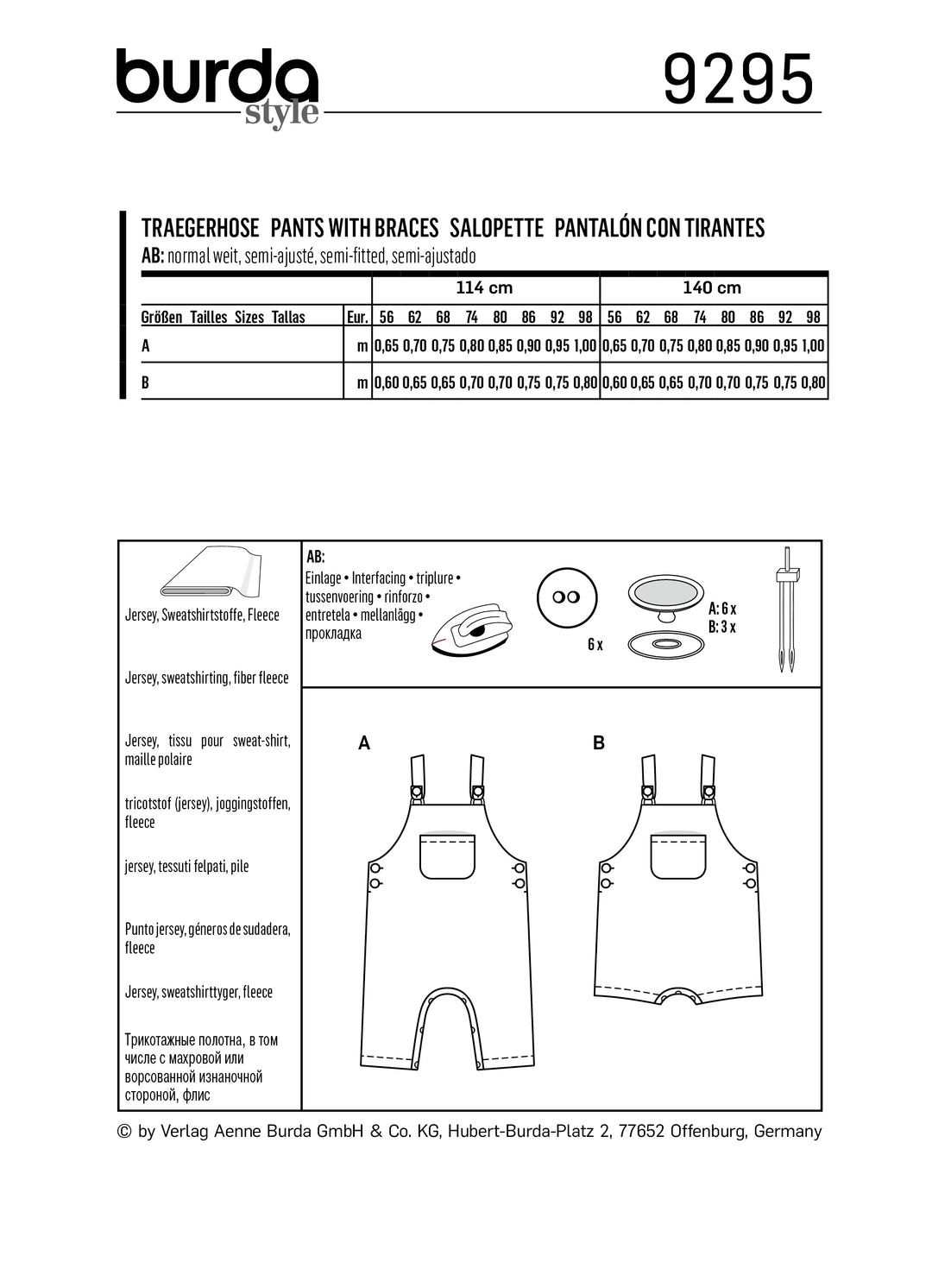 burda style

9295

TRAEGERHOSE PANTS WITH BRACES SALOPETTE PANTALÓN CON TIRANTES

AB: normal weit, semi-ajusté, semi-fitted, semi-ajustado

| | | 114 cm | | | | | | | | 140 cm | | | | | | | |
|---|---|---|---|---|---|---|---|---|---|---|---|---|---|---|---|---|---|
| Größen Tailles Sizes Tallas | Eur. | 56 | 62 | 68 | 74 | 80 | 86 | 92 | 98 | 56 | 62 | 68 | 74 | 80 | 86 | 92 | 98 |
| A | m | 0,65 | 0,70 | 0,75 | 0,80 | 0,85 | 0,90 | 0,95 | 1,00 | 0,65 | 0,70 | 0,75 | 0,80 | 0,85 | 0,90 | 0,95 | 1,00 |
| B | m | 0,60 | 0,65 | 0,65 | 0,70 | 0,70 | 0,75 | 0,75 | 0,80 | 0,60 | 0,65 | 0,65 | 0,70 | 0,70 | 0,75 | 0,75 | 0,80 |

Jersey, Sweatshirtstoffe, Fleece

Jersey, sweatshirting, fiber fleece

Jersey, tissu pour sweat-shirt, maille polaire

tricotstof (jersey), joggingstoffen, fleece

jersey, tessuti felpati, pile

Punto jersey, géneros de sudadera, fleece

Jersey, sweatshirttyger, fleece

Трикотажные полотна, в том числе с махровой или ворсованной изнаночной стороной, флис

AB:
Einlage • Interfacing • triplure • tussenvoering • rinforzo • entretela • mellanlägg • прокладка

6 x

A: 6 x
B: 3 x

A

B

© by Verlag Aenne Burda GmbH & Co. KG, Hubert-Burda-Platz 2, 77652 Offenburg, Germany