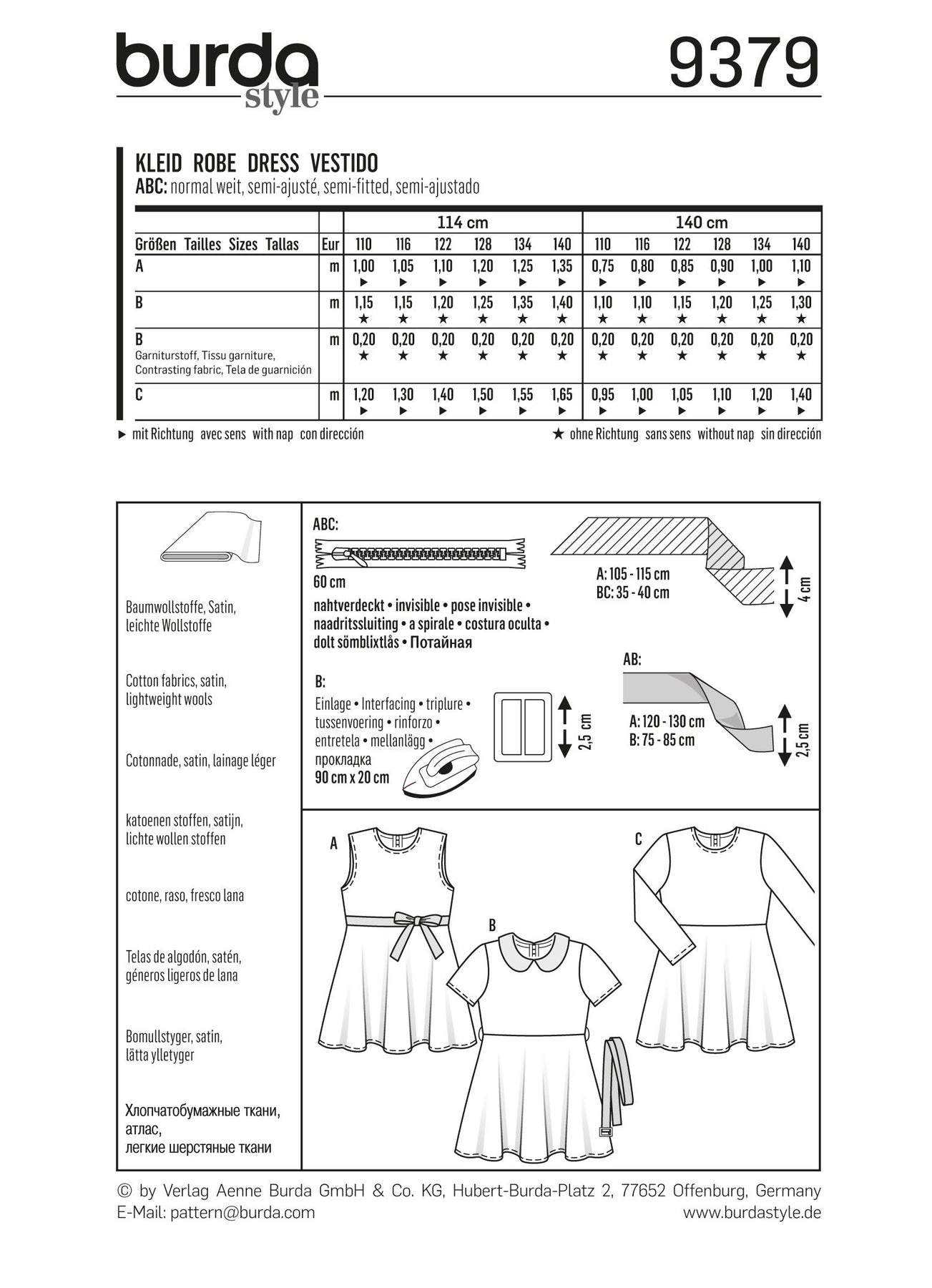 burda style 9379

KLEID ROBE DRESS VESTIDO
ABC: normal weit, semi-ajusté, semi-fitted, semi-ajustado

| | | 114 cm | | | | | | 140 cm | | | | | |
|---|---|---|---|---|---|---|---|---|---|---|---|---|---|
| Größen Tailles Sizes Tallas | Eur | 110 | 116 | 122 | 128 | 134 | 140 | 110 | 116 | 122 | 128 | 134 | 140 |
| A | m | 1,00 ► | 1,05 ► | 1,10 ► | 1,20 ► | 1,25 ► | 1,35 ► | 0,75 ► | 0,80 ► | 0,85 ► | 0,90 ► | 1,00 ► | 1,10 ► |
| B | m | 1,15 ★ | 1,15 ★ | 1,20 ★ | 1,25 ★ | 1,35 ★ | 1,40 ★ | 1,10 ★ | 1,10 ★ | 1,15 ★ | 1,20 ★ | 1,25 ★ | 1,30 ★ |
| B Garniturstoff, Tissu garniture, Contrasting fabric, Tela de guarnición | m | 0,20 ★ | 0,20 ★ | 0,20 ★ | 0,20 ★ | 0,20 ★ | 0,20 ★ | 0,20 ★ | 0,20 ★ | 0,20 ★ | 0,20 ★ | 0,20 ★ | 0,20 ★ |
| C | m | 1,20 ► | 1,30 ► | 1,40 ► | 1,50 ► | 1,55 ► | 1,65 ► | 0,95 ► | 1,00 ► | 1,05 ► | 1,10 ► | 1,20 ► | 1,40 ► |

► mit Richtung avec sens with nap con dirección
★ ohne Richtung sans sens without nap sin dirección

Baumwollstoffe, Satin, leichte Wollstoffe

Cotton fabrics, satin, lightweight wools

Cotonnade, satin, lainage léger

katoenen stoffen, satijn, lichte wollen stoffen

cotone, raso, fresco lana

Telas de algodón, satén, géneros ligeros de lana

Bomullstyger, satin, lätta ylletyger

Хлопчатобумажные ткани, атлас, легкие шерстяные ткани

ABC:
60 cm
nahtverdeckt • invisible • pose invisible • naadritssluiting • a spirale • costura oculta • dolt sömblixtlås • Потайная

A: 105 - 115 cm
BC: 35 - 40 cm
4 cm

B:
Einlage • Interfacing • triplure • tussenvoering • rinforzo • entretela • mellanlägg • прокладка
90 cm x 20 cm
2,5 cm

AB:
A: 120 - 130 cm
B: 75 - 85 cm
2,5 cm

A
B
C

© by Verlag Aenne Burda GmbH & Co. KG, Hubert-Burda-Platz 2, 77652 Offenburg, Germany
E-Mail: pattern@burda.com
www.burdastyle.de