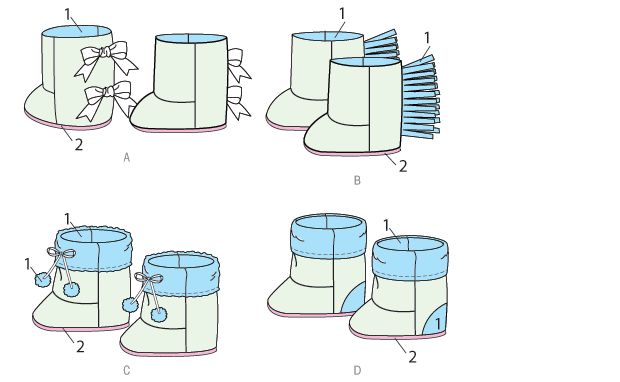 1
2
A

1
1
2
B

1
1
2
C

1
1
2
D