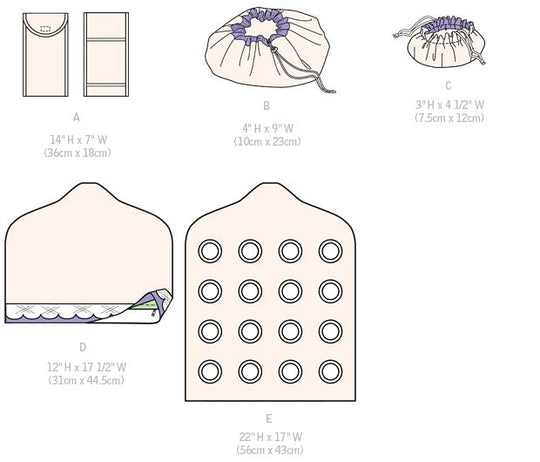 A

14" H x 7" W
(36cm x 18cm)

B

4" H x 9" W
(10cm x 23cm)

C

3" H x 4 1/2" W
(7.5cm x 12cm)

D

12" H x 17 1/2" W
(31cm x 44.5cm)

E

22" H x 17" W
(56cm x 43cm)