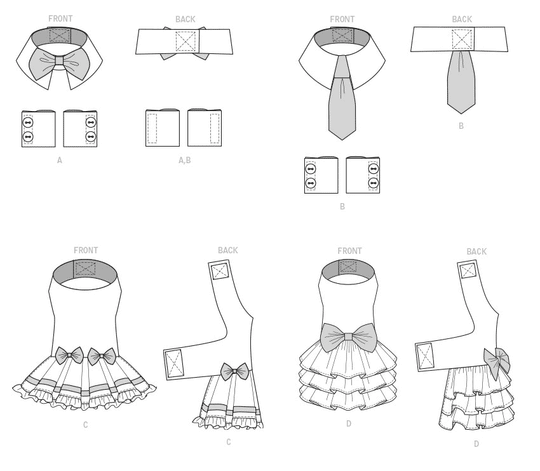 FRONT

BACK

A

A,B

FRONT

BACK

B

B

FRONT

BACK

C

C

FRONT

BACK

D

D