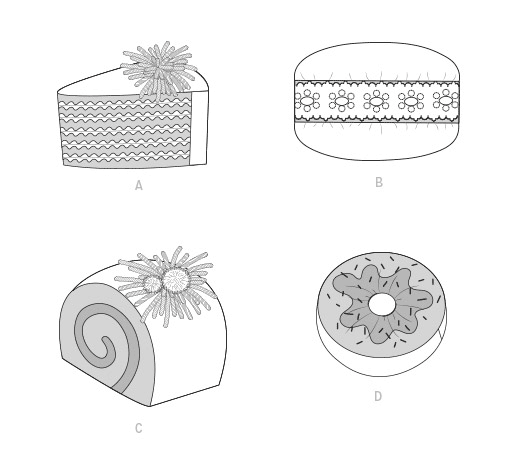 A

B

C

D