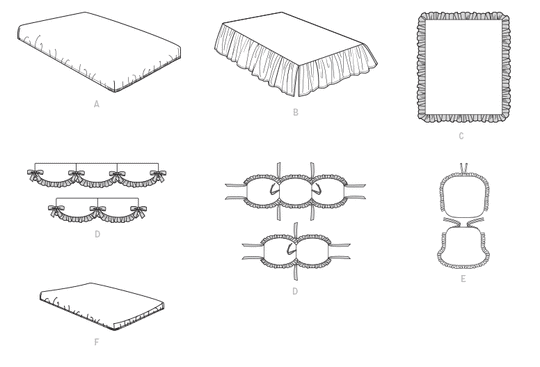 A

B

C

D

D

E

F