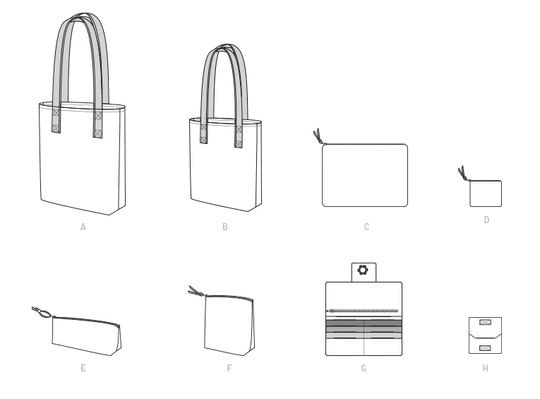 A

B

C

D

E

F

G

H