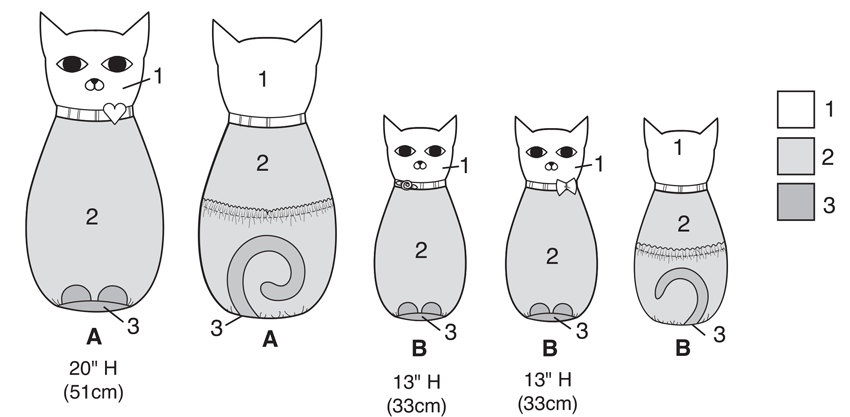 1
2
3
A
20" H
(51cm)

1
2
3
A

1
2
3
B
13" H
(33cm)

1
2
3
B
13" H
(33cm)

1
2
3
B

1
2
3