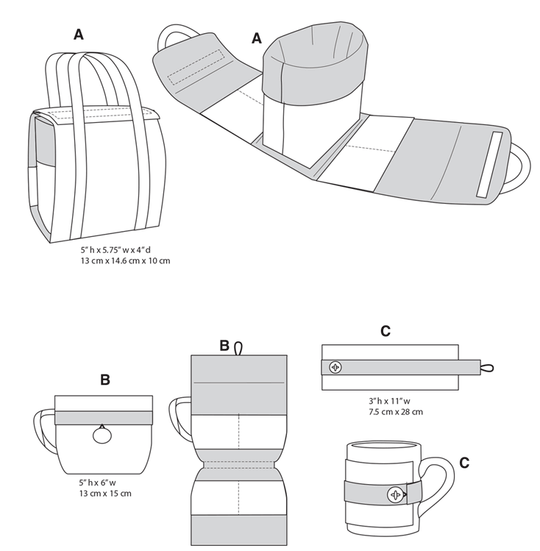 A

A

5" h x 5.75" w x 4" d
13 cm x 14.6 cm x 10 cm

B

B

C

3" h x 11" w
7.5 cm x 28 cm

5" h x 6" w
13 cm x 15 cm

C