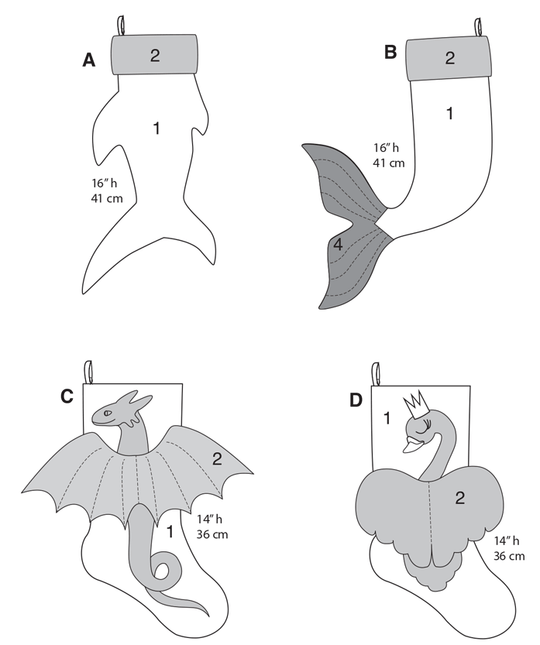 A

2

1

16" h
41 cm

B

2

1

16" h
41 cm

4

C

2

1

14" h
36 cm

D

1

2

14" h
36 cm