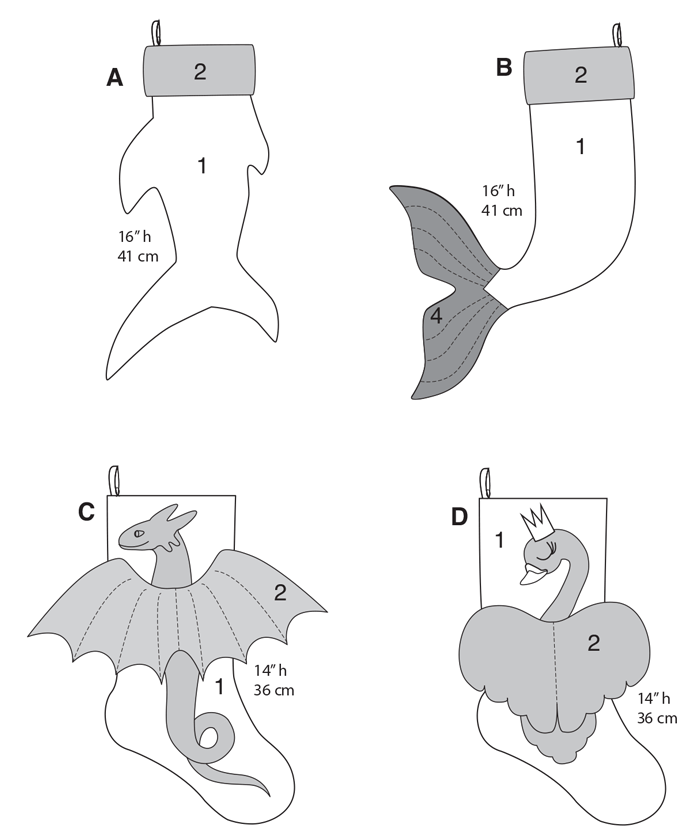 A
2
1
16" h
41 cm

B
2
1
16" h
41 cm
4

C
2
1
14" h
36 cm

D
1
2
14" h
36 cm