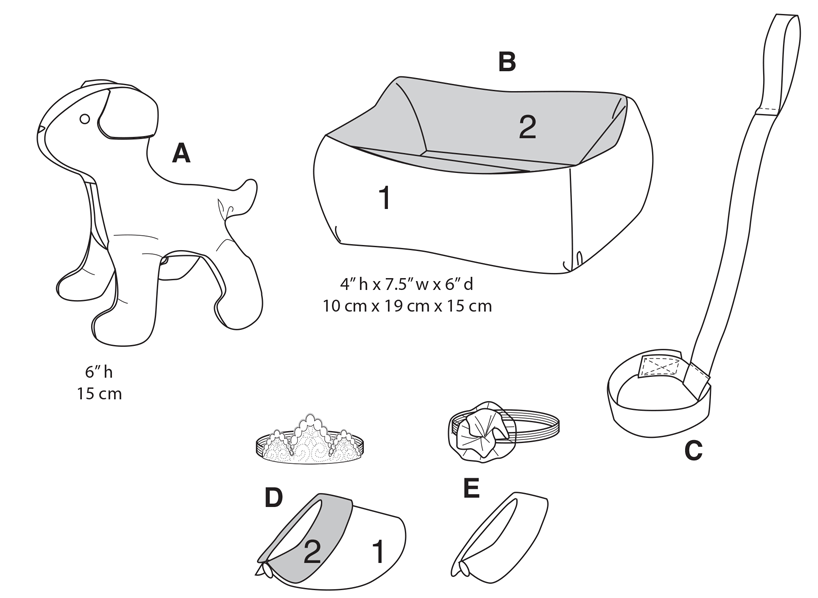 A

6" h
15 cm

B

2

1

4" h x 7.5" w x 6" d
10 cm x 19 cm x 15 cm

C

D

2 1

E