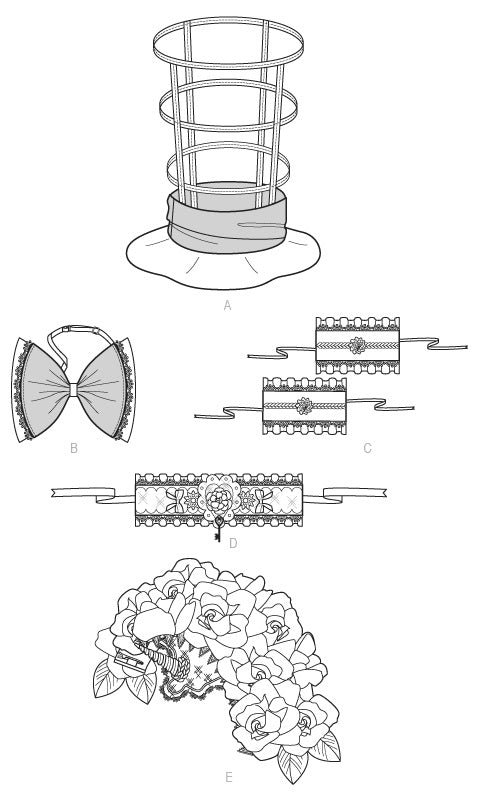 A

B

C

D

E