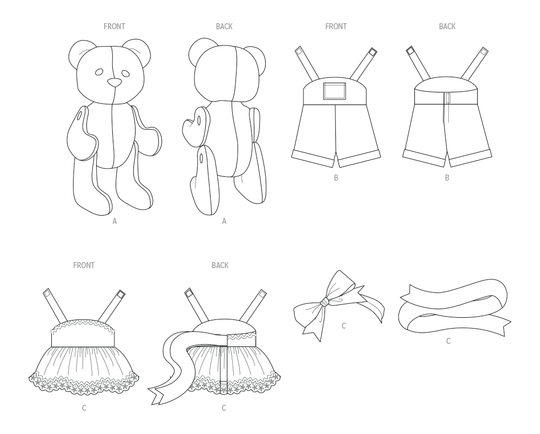 FRONT

BACK

FRONT

BACK

A

A

B

B

FRONT

BACK

C

C

C

C