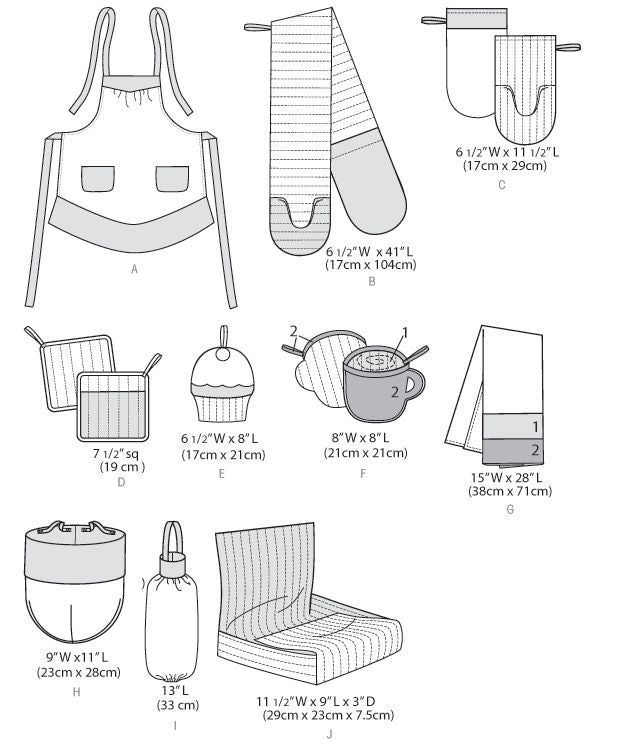 A

6 1/2" W x 41" L
(17cm x 104cm)

B

6 1/2" W x 11 1/2" L
(17cm x 29cm)

C

7 1/2" sq
(19 cm)

D

6 1/2" W x 8" L
(17cm x 21cm)

E

2

1

2

8" W x 8" L
(21cm x 21cm)

F

1

2

15" W x 28" L
(38cm x 71cm)

G

9" W x 11" L
(23cm x 28cm)

H

13" L
(33 cm)

I

11 1/2" W x 9" L x 3" D
(29cm x 23cm x 7.5cm)

J