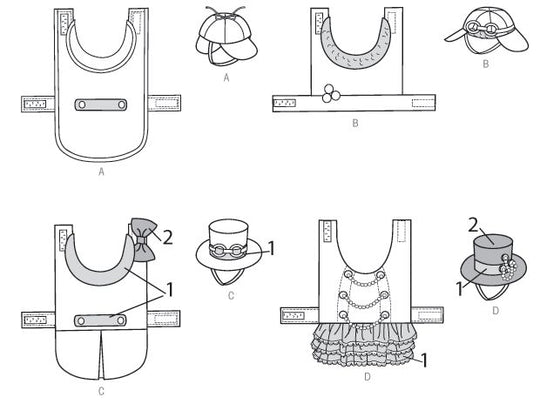 A

A

B

B

2

1

1

C

C

2

1

1

D

D